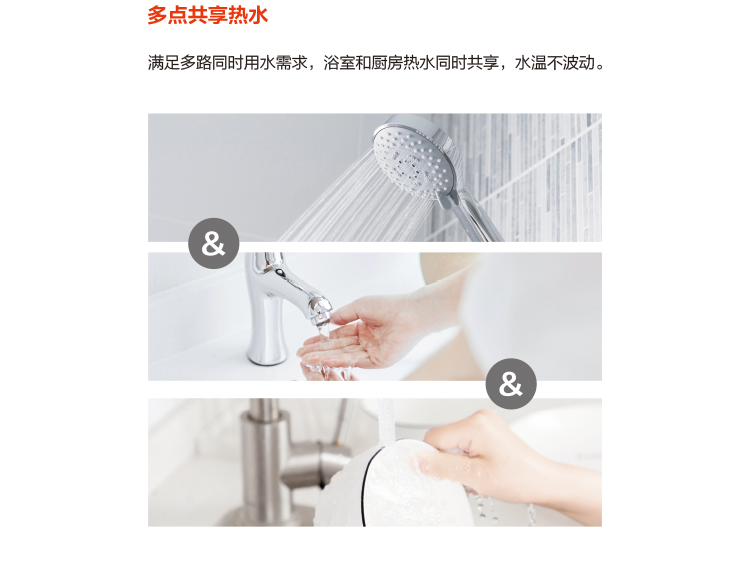 多点共享热水

满足多路同时用水需求，浴室和厨房热水同时共享，水温不波动。

&

&